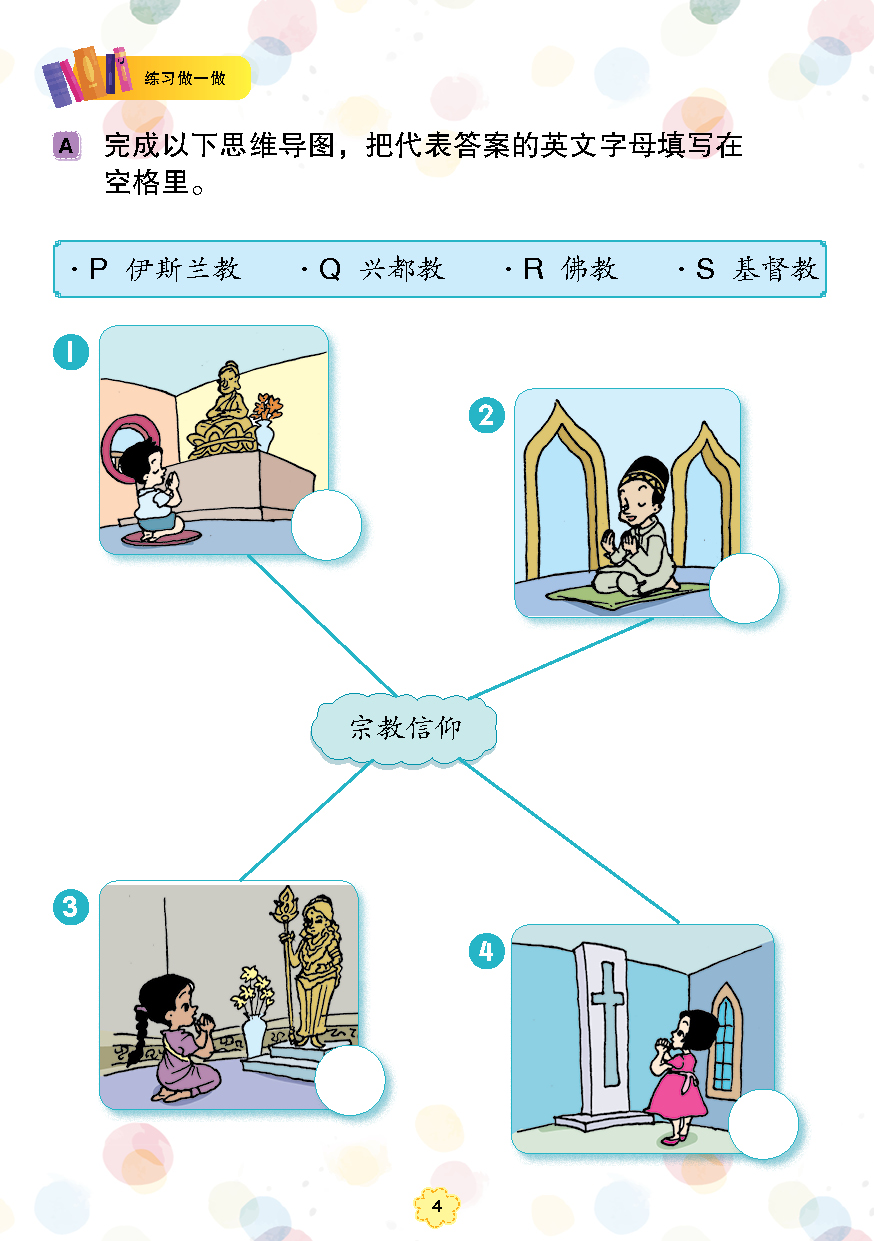 练习做一做

A 完成以下思维导图，把代表答案的英文字母填写在空格里。

· P 伊斯兰教 · Q 兴都教 · R 佛教 · S 基督教

1

2

宗教信仰

3

4

4